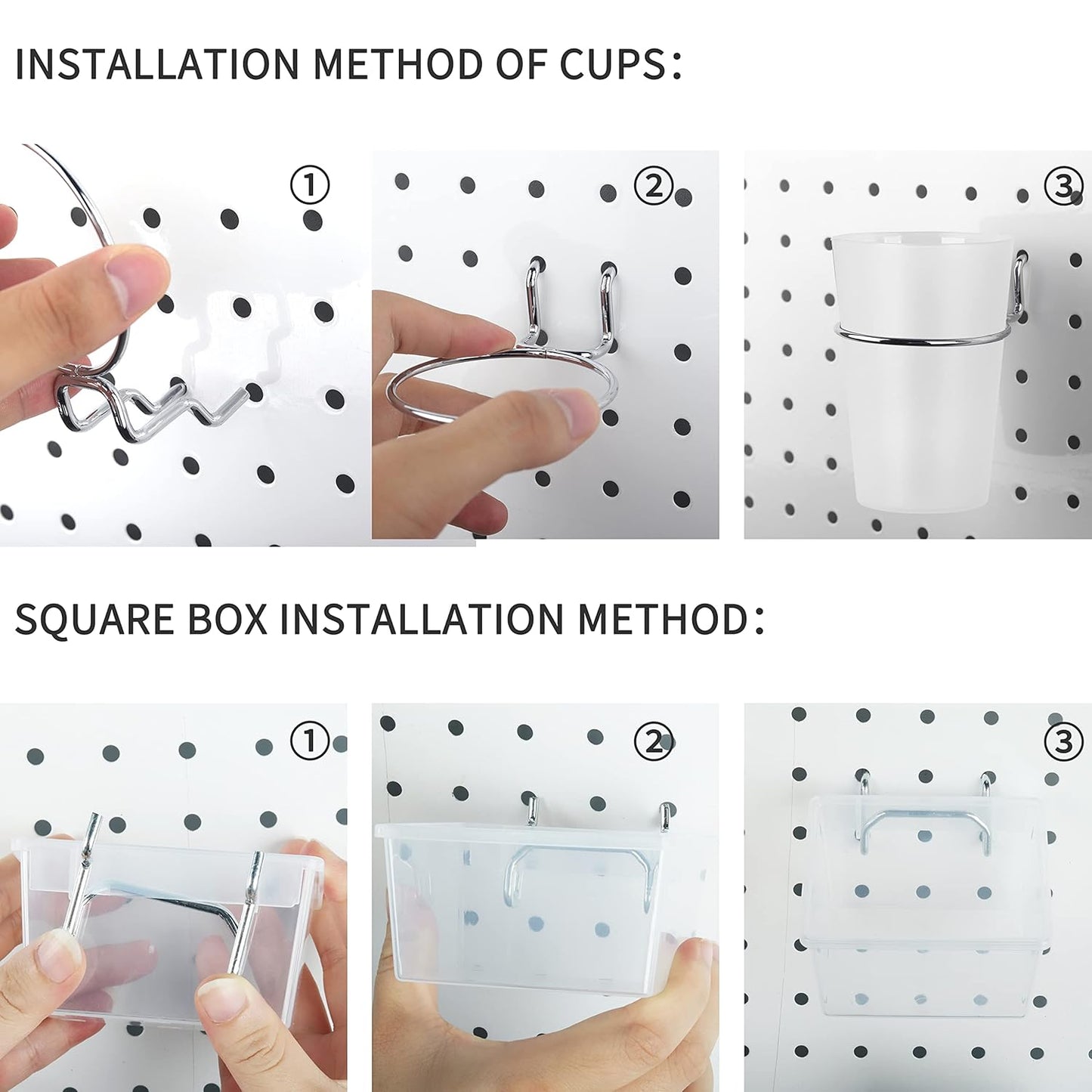 INSTALLATION METHOD OF CUPS:

①

②

③

SQUARE BOX INSTALLATION METHOD:

①

②

③