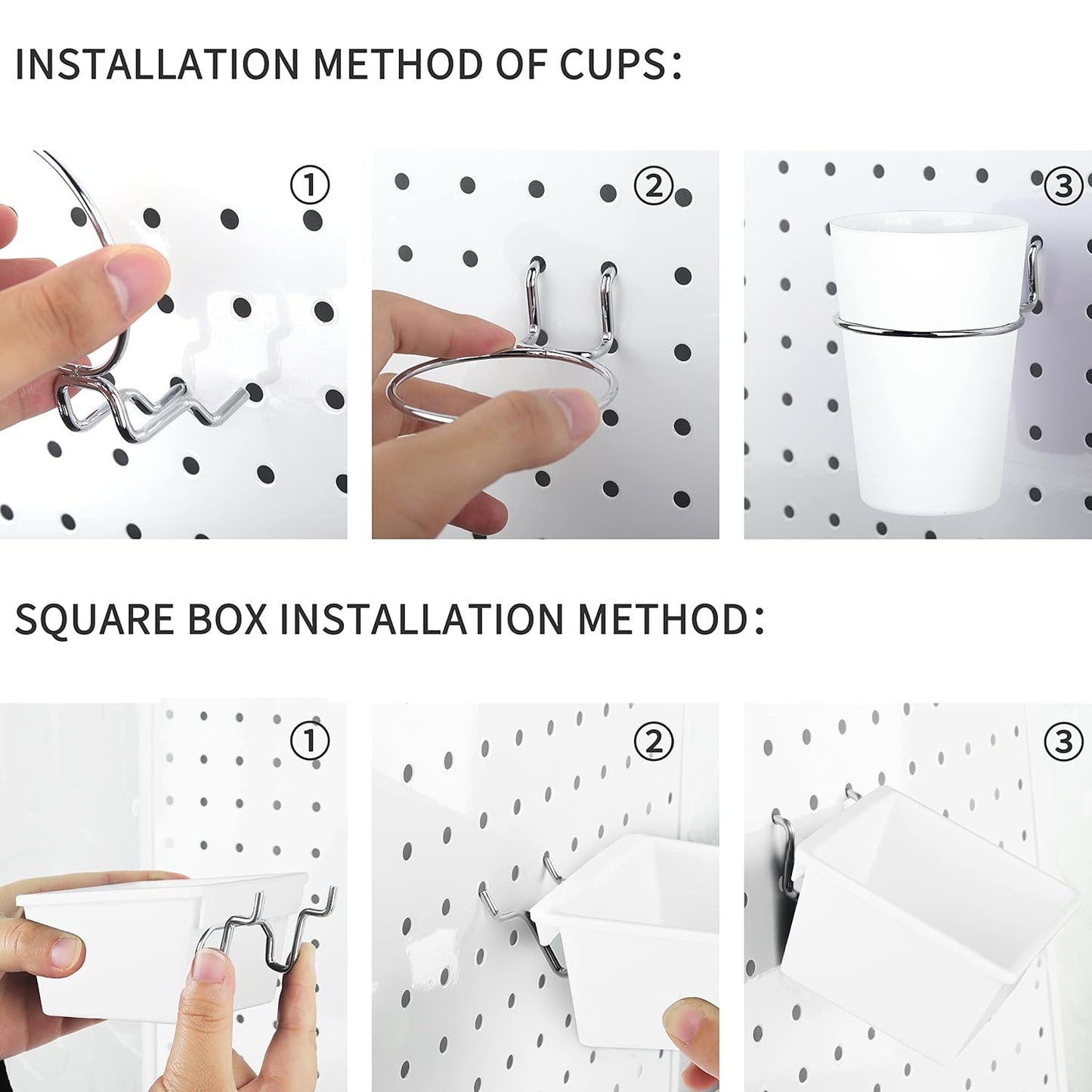 INSTALLATION METHOD OF CUPS:

①

②

③

SQUARE BOX INSTALLATION METHOD:

①

②

③