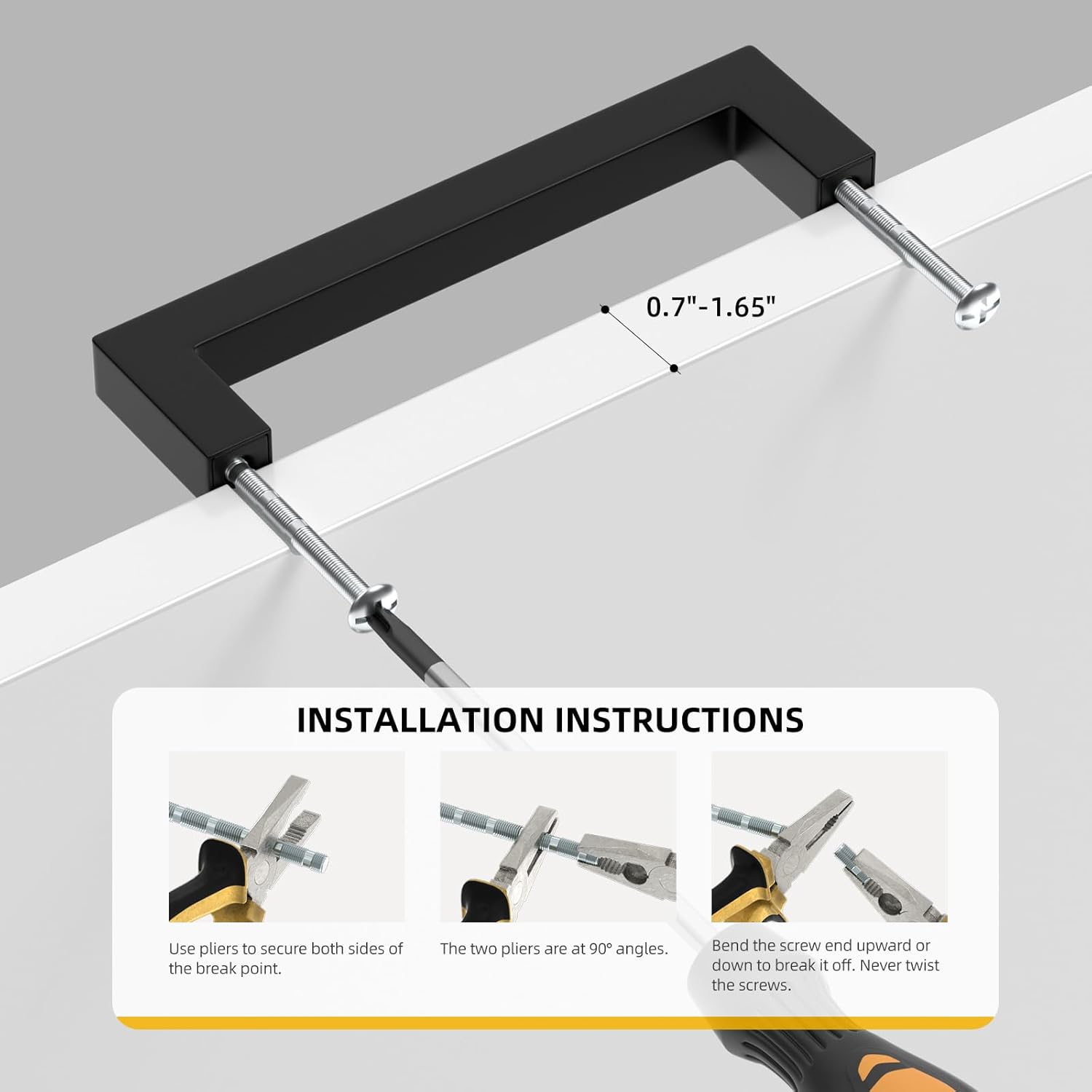 0.7"-1.65"

INSTALLATION INSTRUCTIONS

Use pliers to secure both sides of the break point.

The two pliers are at 90° angles.

Bend the screw end upward or down to break it off. Never twist the screws.