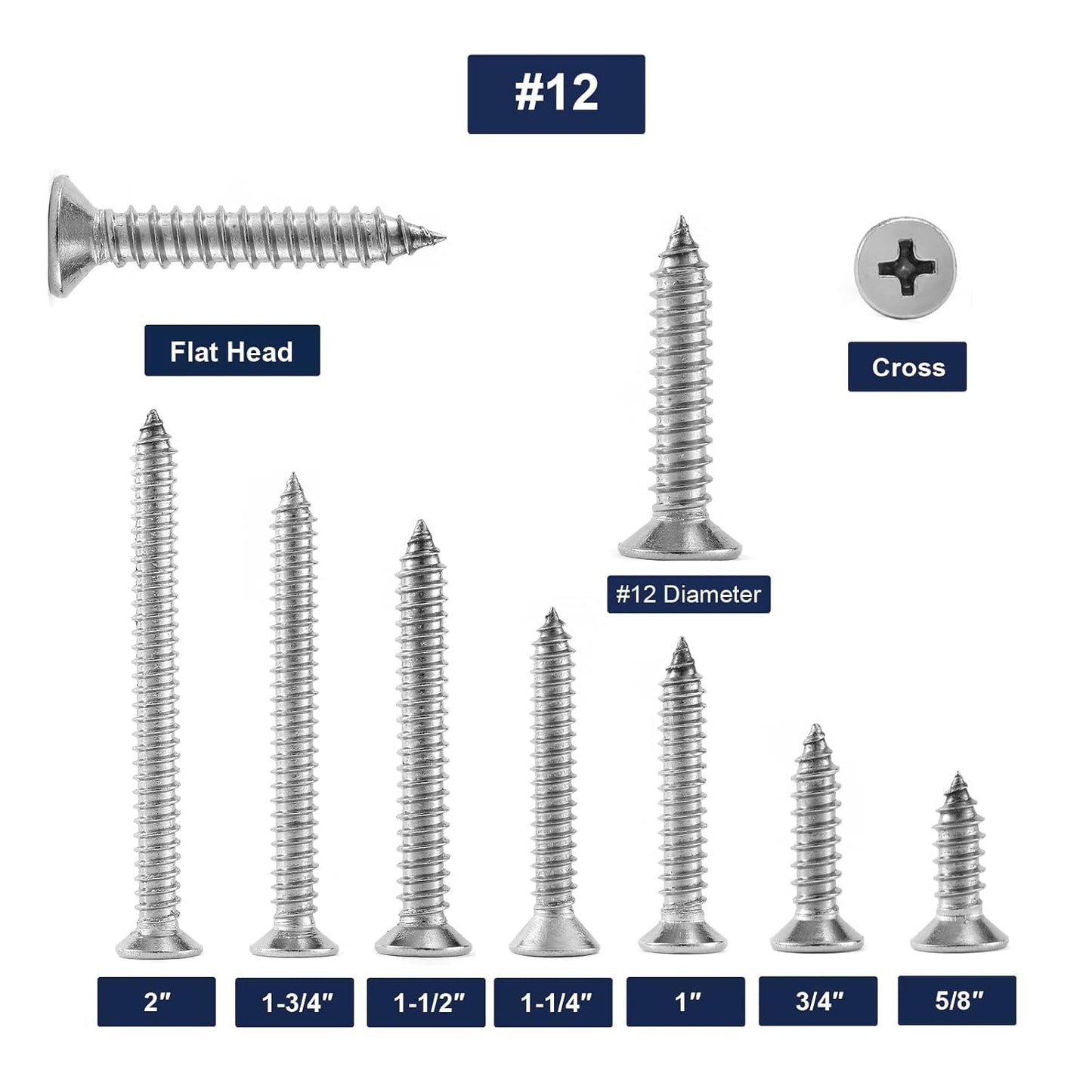 #12

Flat Head

Cross

#12 Diameter

2″

1-3/4″

1-1/2″

1-1/4″

1″

3/4″

5/8″