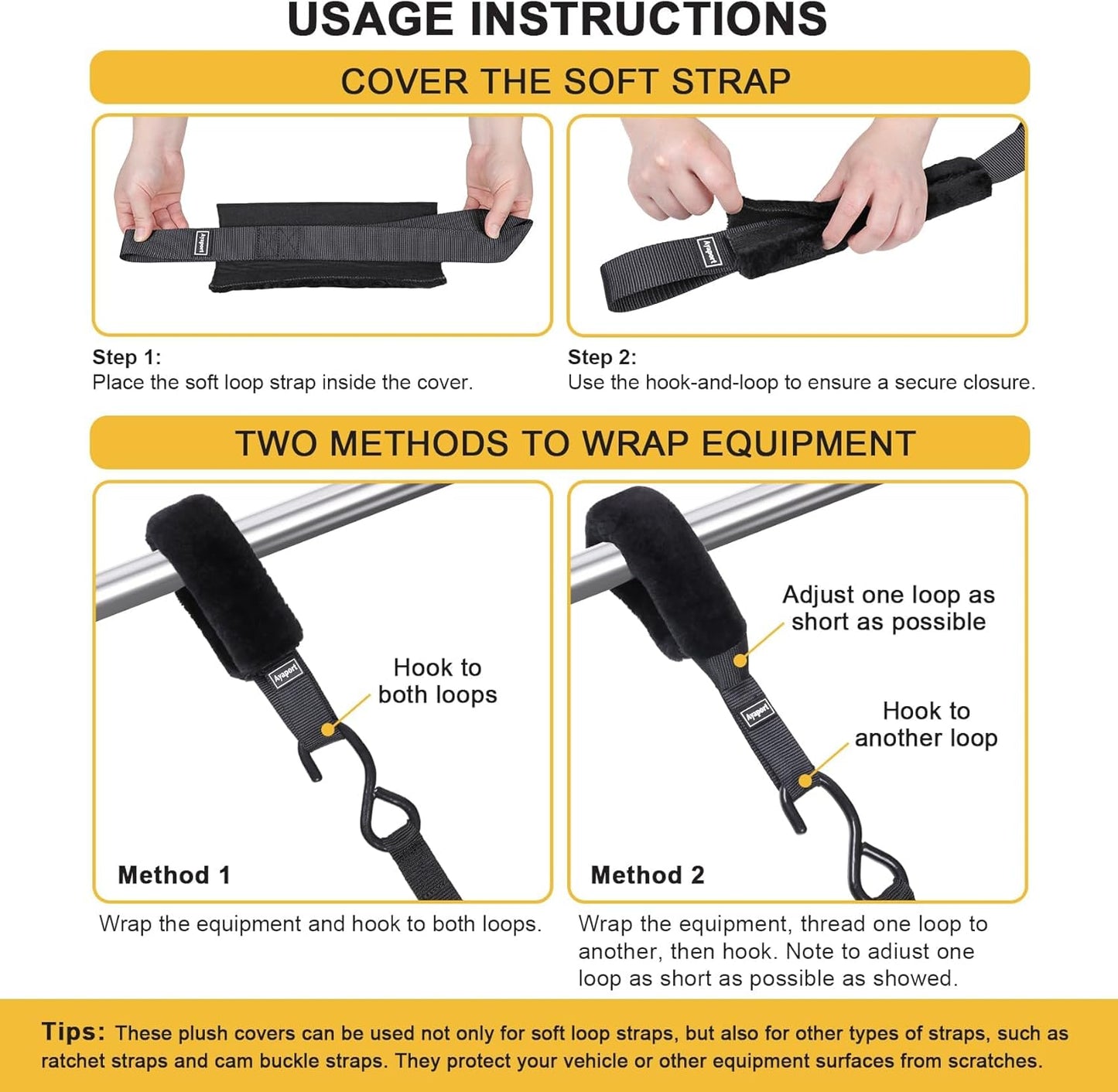 USAGE INSTRUCTIONS

COVER THE SOFT STRAP

Ayaport

Ayaport

Step 1:
Place the soft loop strap inside the cover.

Step 2:
Use the hook-and-loop to ensure a secure closure.

TWO METHODS TO WRAP EQUIPMENT

Ayaport

Hook to both loops

Method 1

Adjust one loop as short as possible

Ayaport

Hook to another loop

Method 2

Wrap the equipment and hook to both loops.

Wrap the equipment, thread one loop to another, then hook. Note to adiust one loop as short as possible as showed.

Tips: These plush covers can be used not only for soft loop straps, but also for other types of straps, such as ratchet straps and cam buckle straps. They protect your vehicle or other equipment surfaces from scratches.