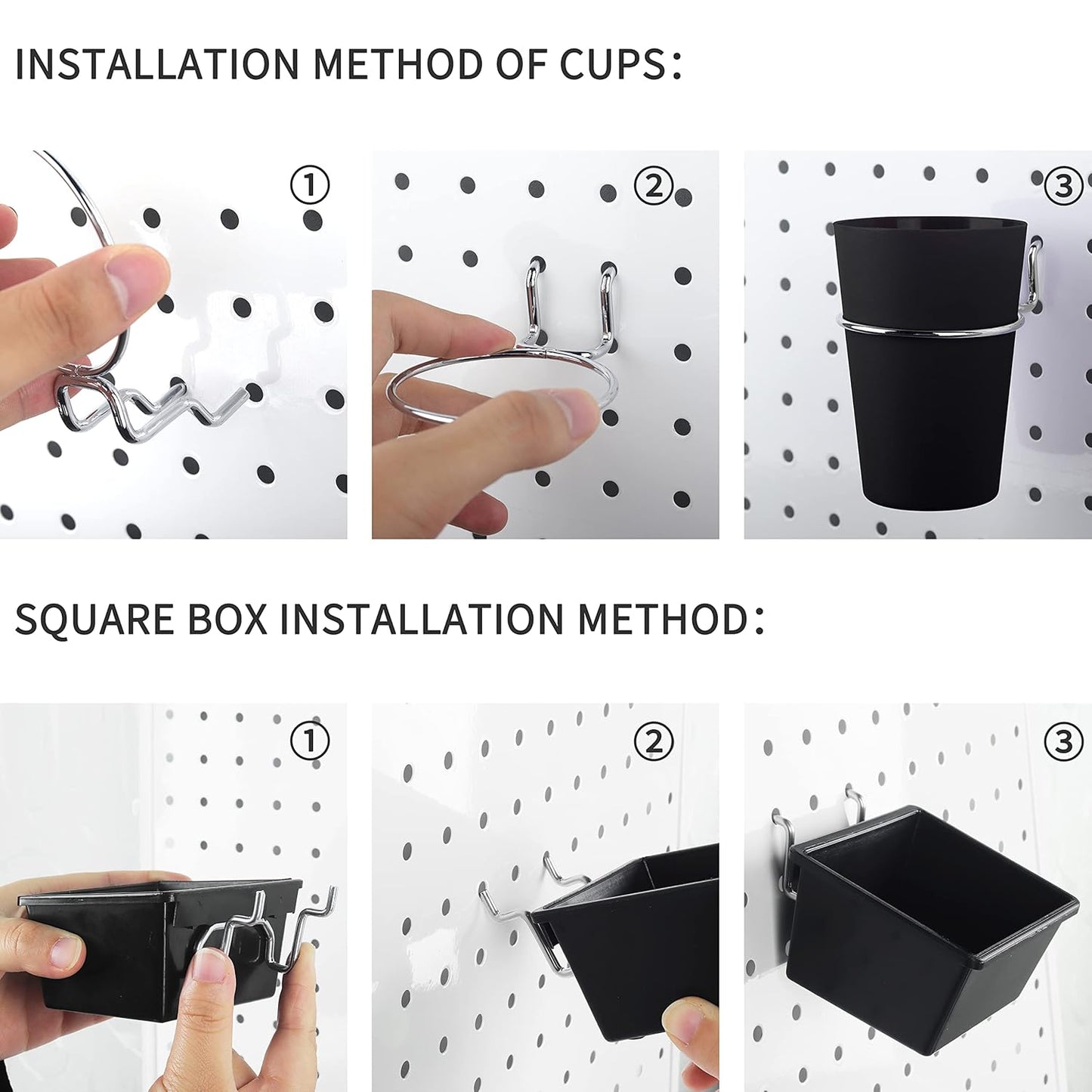 INSTALLATION METHOD OF CUPS:

①

②

③

SQUARE BOX INSTALLATION METHOD:

①

②

③