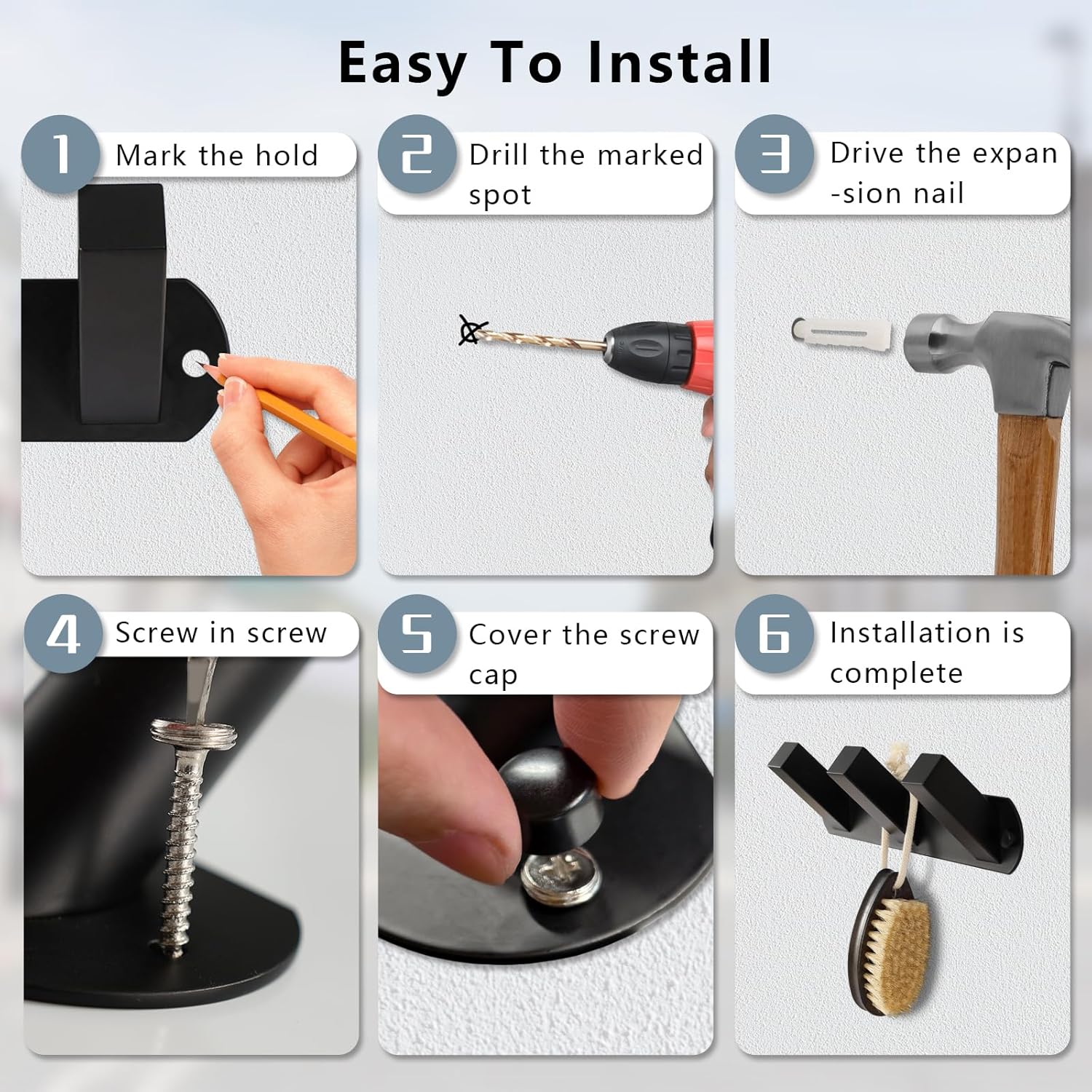 Easy To Install

1 Mark the hold

2 Drill the marked spot

3 Drive the expan -sion nail

4 Screw in screw

5 Cover the screw cap

6 Installation is complete