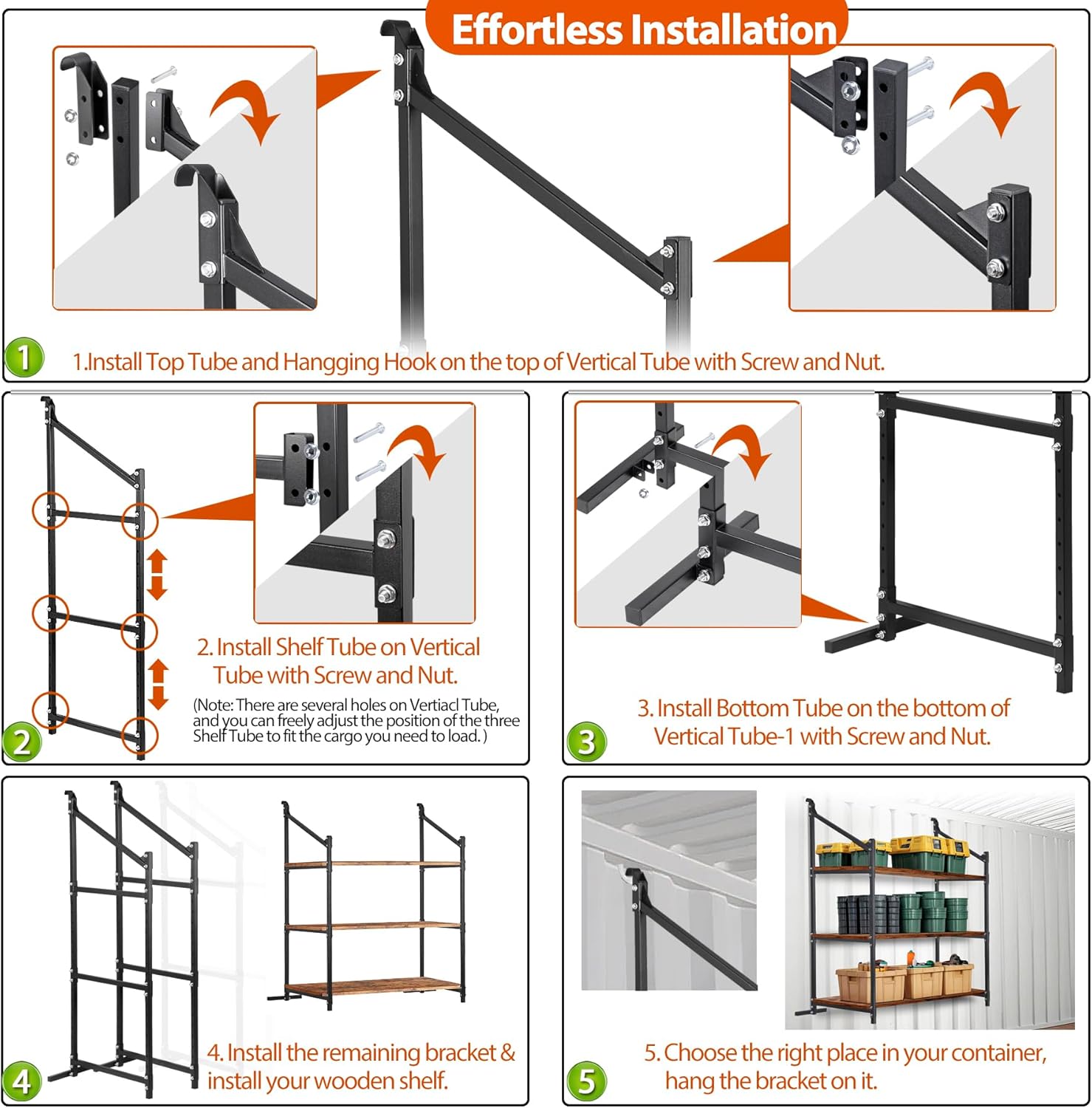 Effortless Installation

1

1.Install Top Tube and Hangging Hook on the top of Vertical Tube with Screw and Nut.

2

2. Install Shelf Tube on Vertical Tube with Screw and Nut.

(Note: There are several holes on Vertiacl Tube, and you can freely adjust the position of the three Shelf Tube to fit the cargo you need to load. )

3

3. Install Bottom Tube on the bottom of Vertical Tube-1 with Screw and Nut.

4

4. Install the remaining bracket & install your wooden shelf.

5

5. Choose the right place in your container, hang the bracket on it.